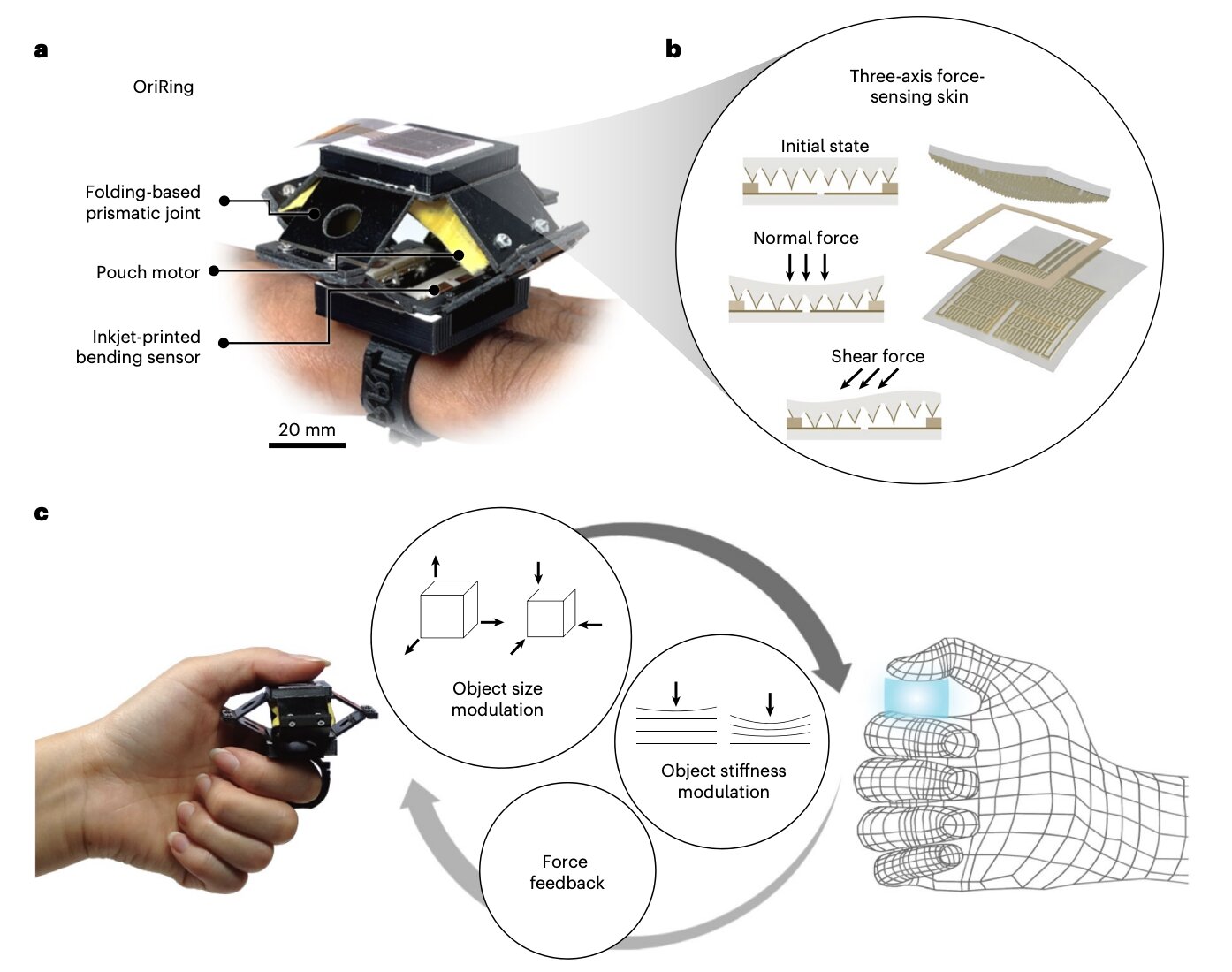 a

OriRing

Folding-based prismatic joint

Pouch motor

Inkjet-printed bending sensor

20 mm

b

Three-axis force-sensing skin

Initial state

Normal force

Shear force

c

Object size modulation

Object stiffness modulation

Force feedback